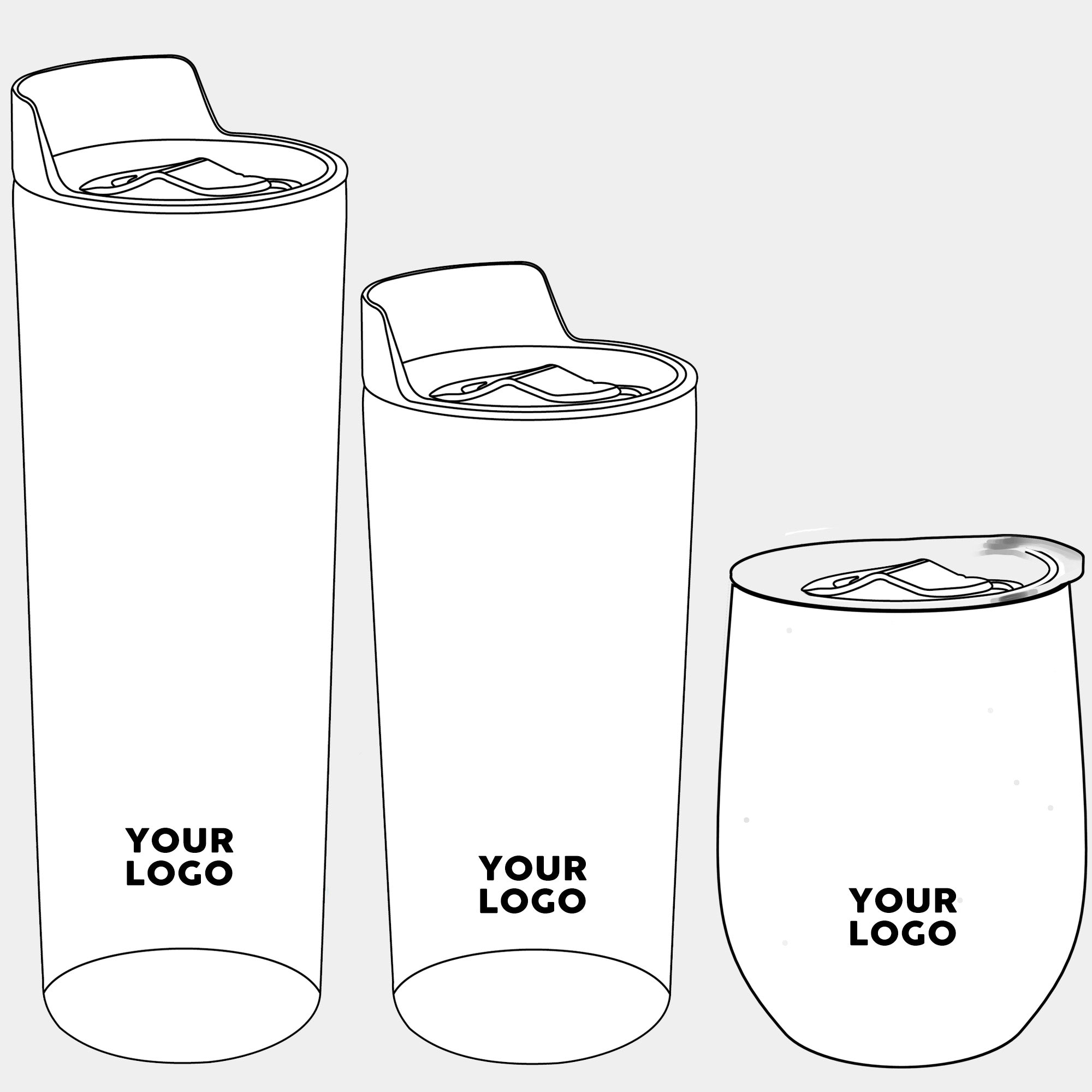 YOUR
LOGO

YOUR
LOGO

YOUR
LOGO